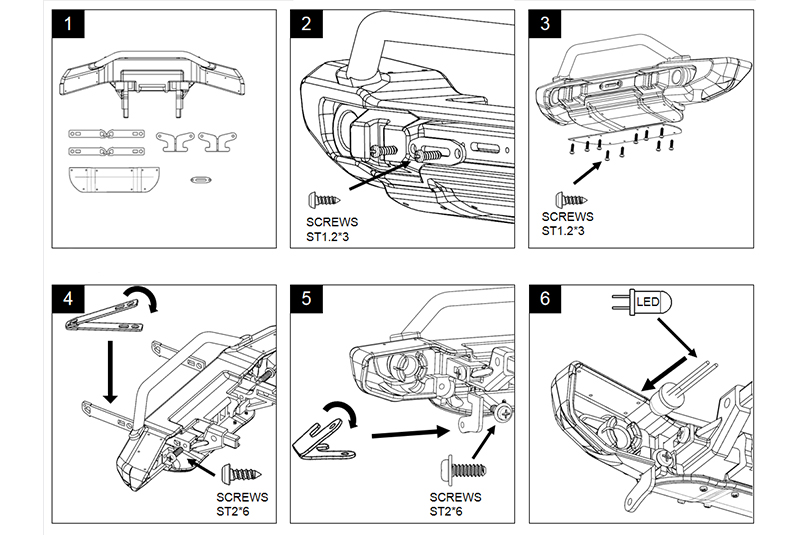 1

2

SCREWS
ST1.2*3

3

SCREWS
ST1.2*3

4

SCREWS
ST2*6

5

SCREWS
ST2*6

6

LED